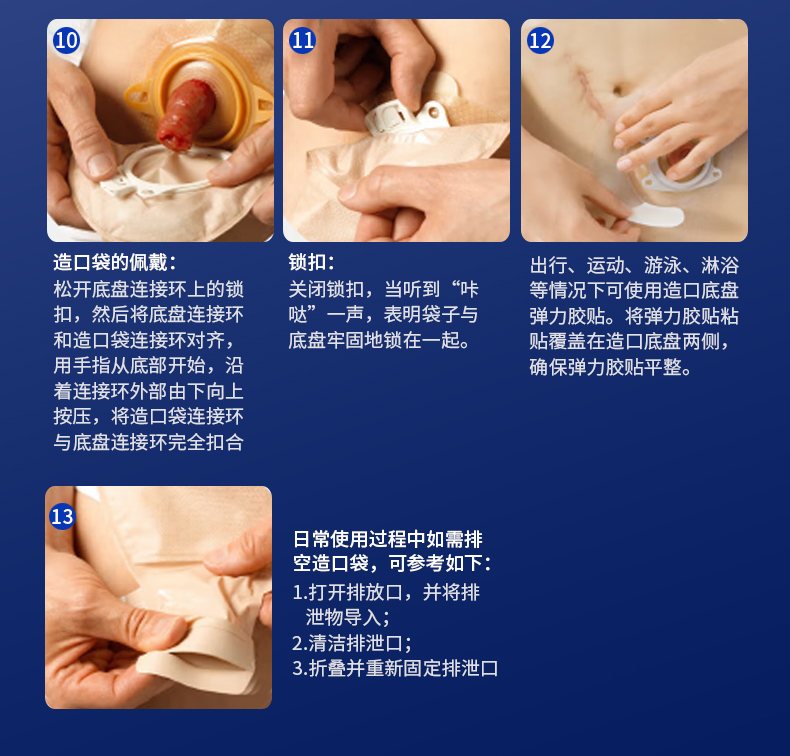 10

造口袋的佩戴：
松开底盘连接环上的锁扣，然后将底盘连接环和造口袋连接环对齐，用手指从底部开始，沿着连接环外部由下向上按压，将造口袋连接环与底盘连接环完全扣合

11

锁扣：
关闭锁扣，当听到“咔哒”一声，表明袋子与底盘牢固地锁在一起。

12

出行、运动、游泳、淋浴等情况下可使用造口底盘弹力胶贴。将弹力胶贴粘贴覆盖在造口底盘两侧，确保弹力胶贴平整。

13

日常使用过程中如需排空造口袋，可参考如下：
1.打开排放口，并将排泄物导入；
2.清洁排泄口；
3.折叠并重新固定排泄口